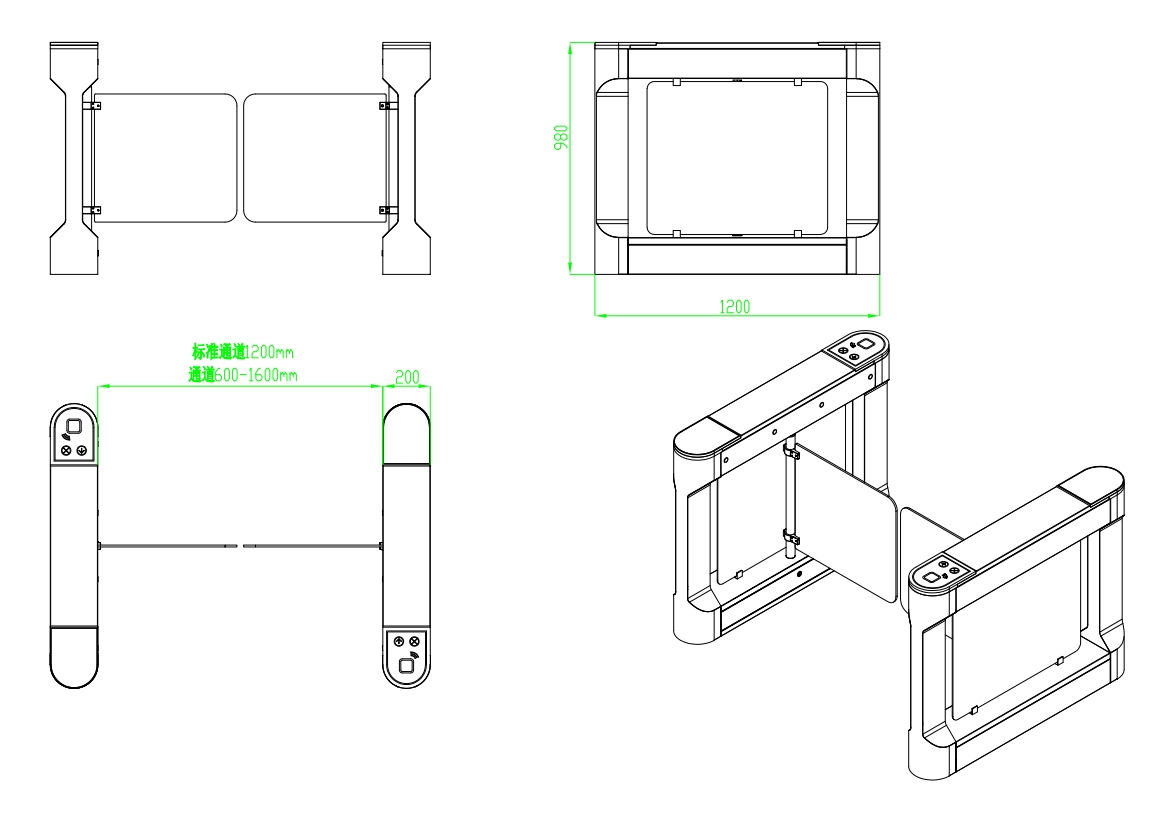 980

1200

标准通道1200mm
通道600-1600mm

200